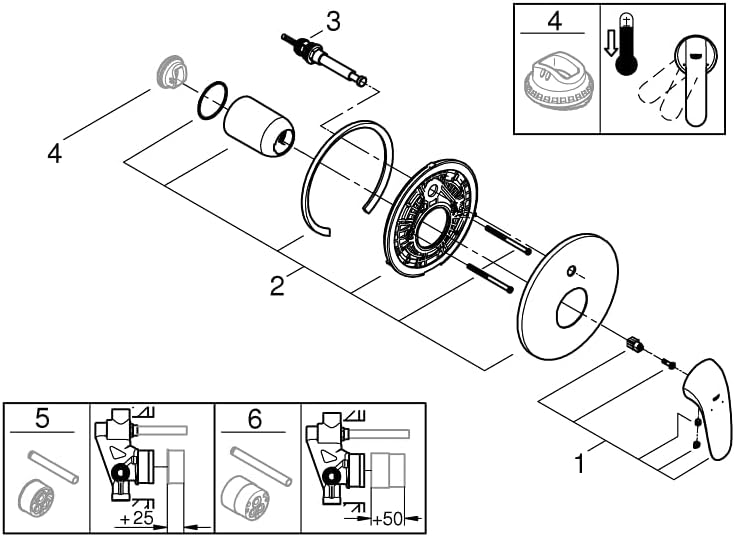 3

4

4

2

1

5

+25

6

+50