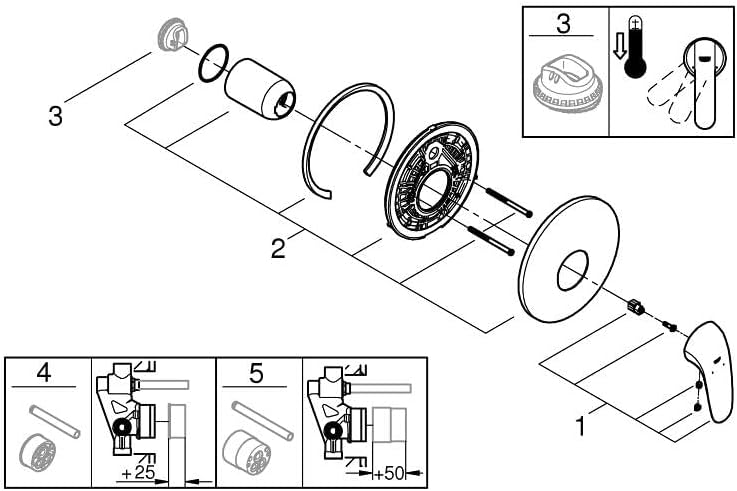 3

3

2

1

4

+25

5

+50