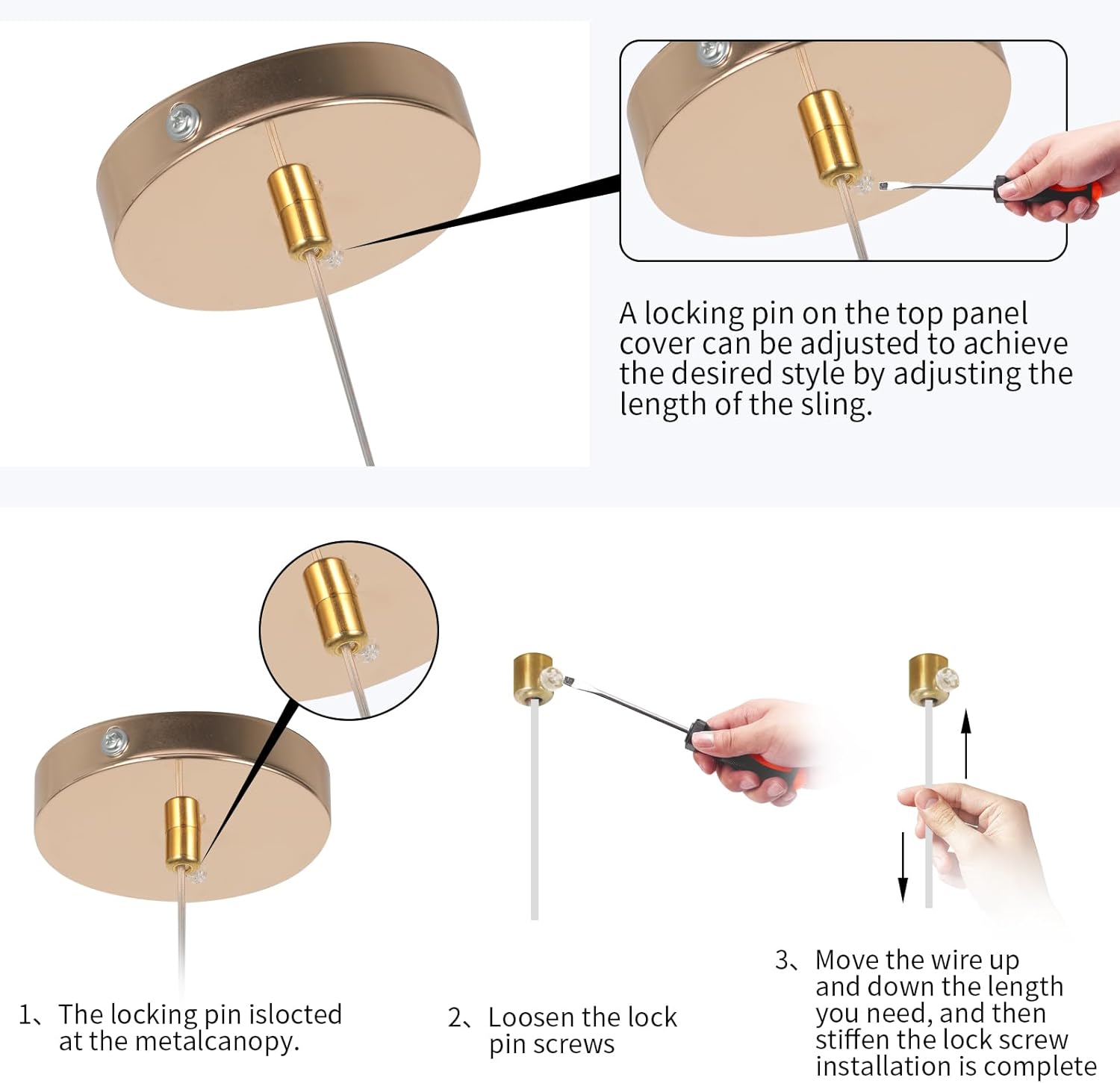 A locking pin on the top panel cover can be adjusted to achieve the desired style by adjusting the length of the sling.

1、The locking pin islocted at the metalcanopy.

2、Loosen the lock pin screws

3、Move the wire up and down the length you need, and then stiffen the lock screw installation is complete