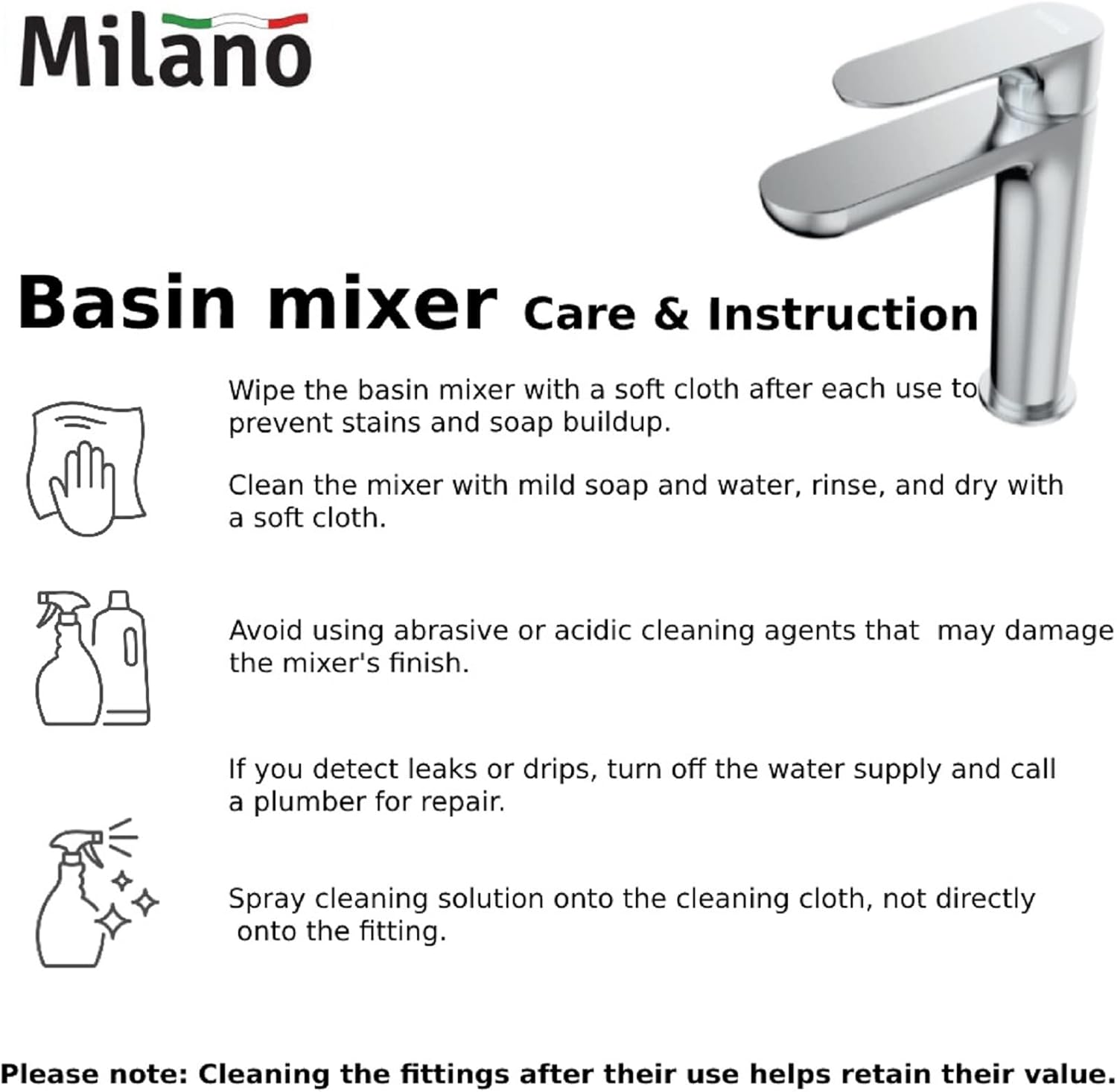 Milano

Basin mixer Care & Instruction

Wipe the basin mixer with a soft cloth after each use to prevent stains and soap buildup.

Clean the mixer with mild soap and water, rinse, and dry with a soft cloth.

Avoid using abrasive or acidic cleaning agents that may damage the mixer's finish.

If you detect leaks or drips, turn off the water supply and call a plumber for repair.

Spray cleaning solution onto the cleaning cloth, not directly onto the fitting.

Please note: Cleaning the fittings after their use helps retain their value.