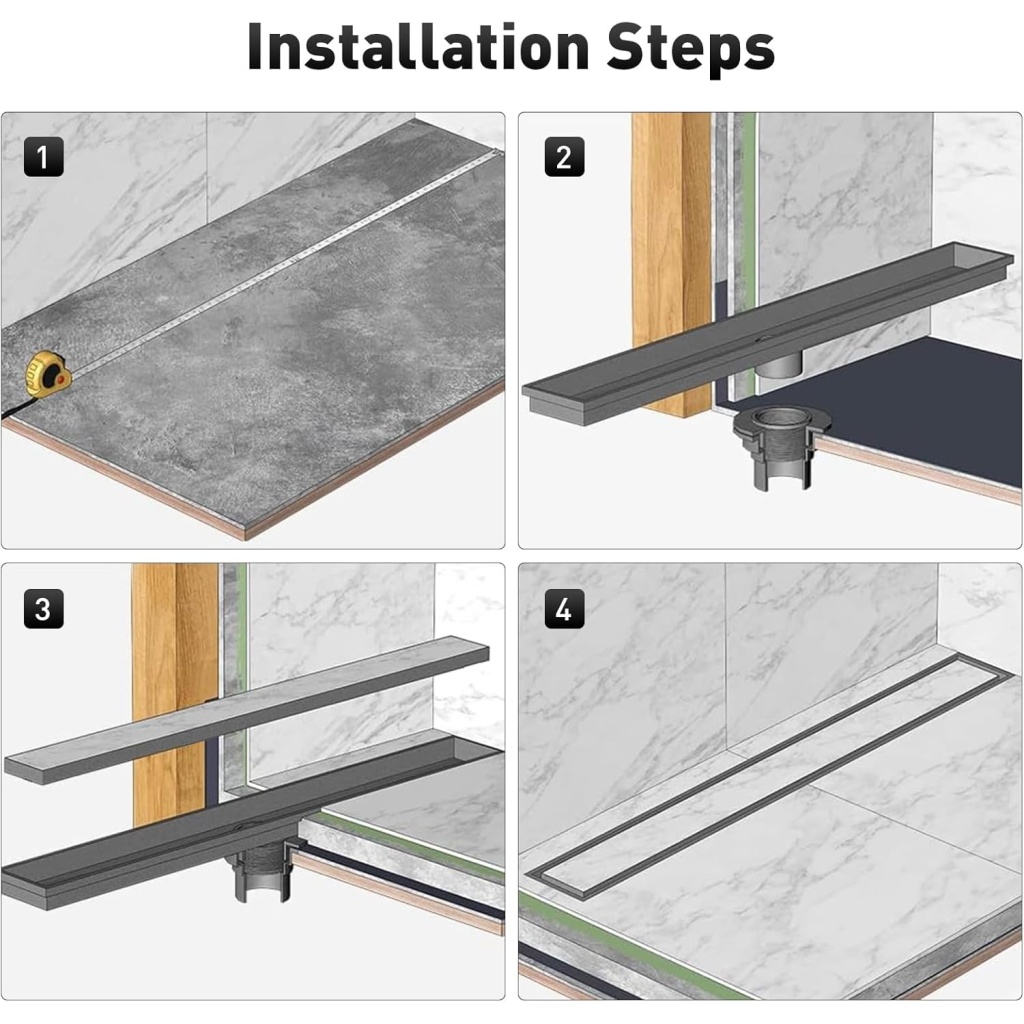 Installation Steps

1

2

3

4