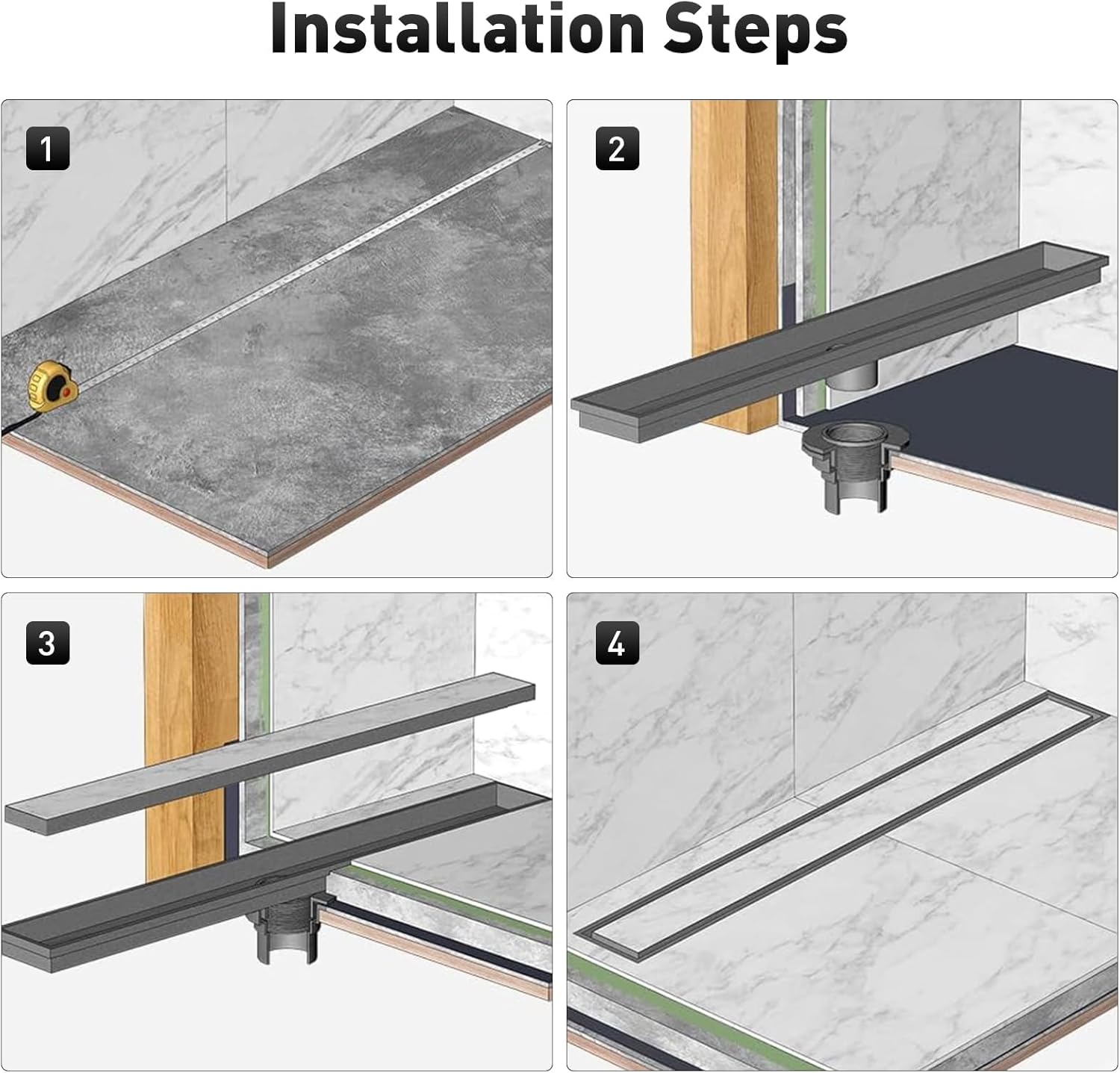 Installation Steps

1

2

3

4