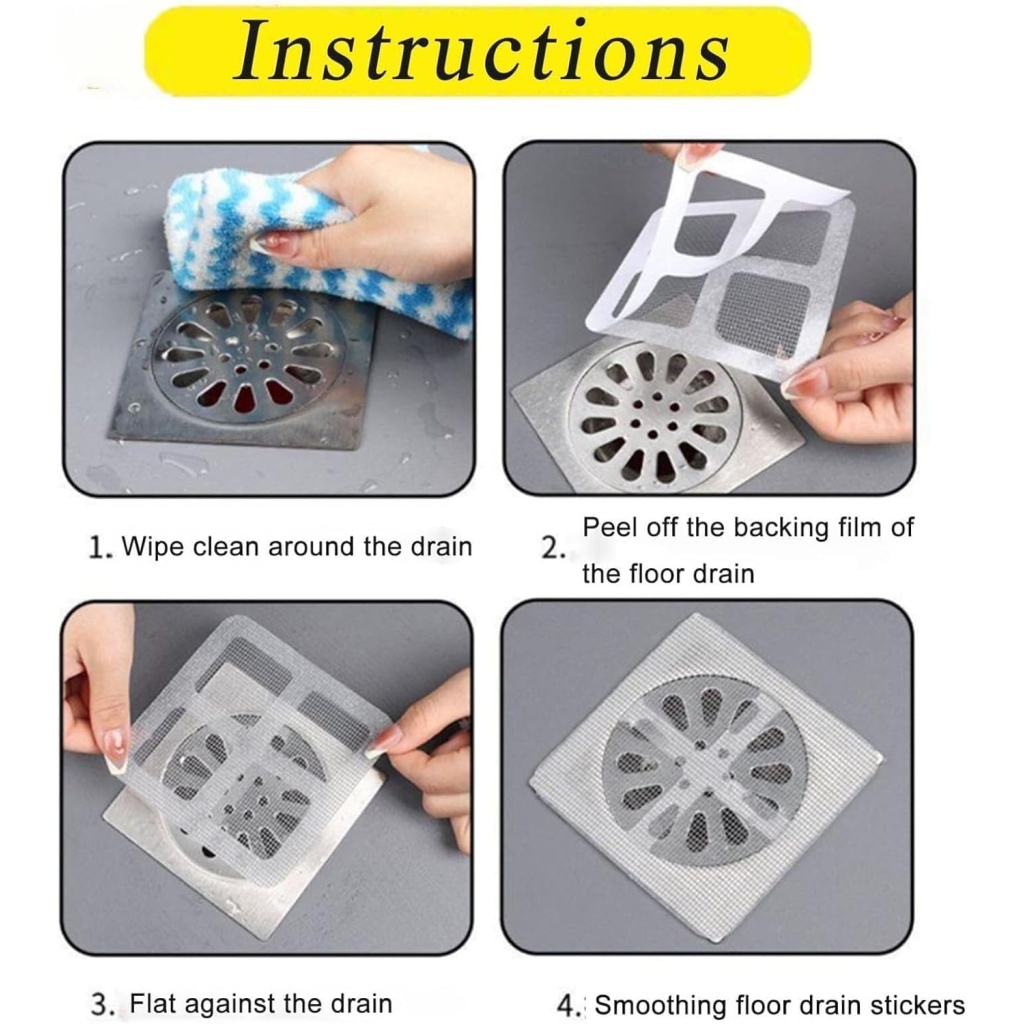 Instructions

1. Wipe clean around the drain

2. Peel off the backing film of the floor drain

3. Flat against the drain

4. Smoothing floor drain stickers