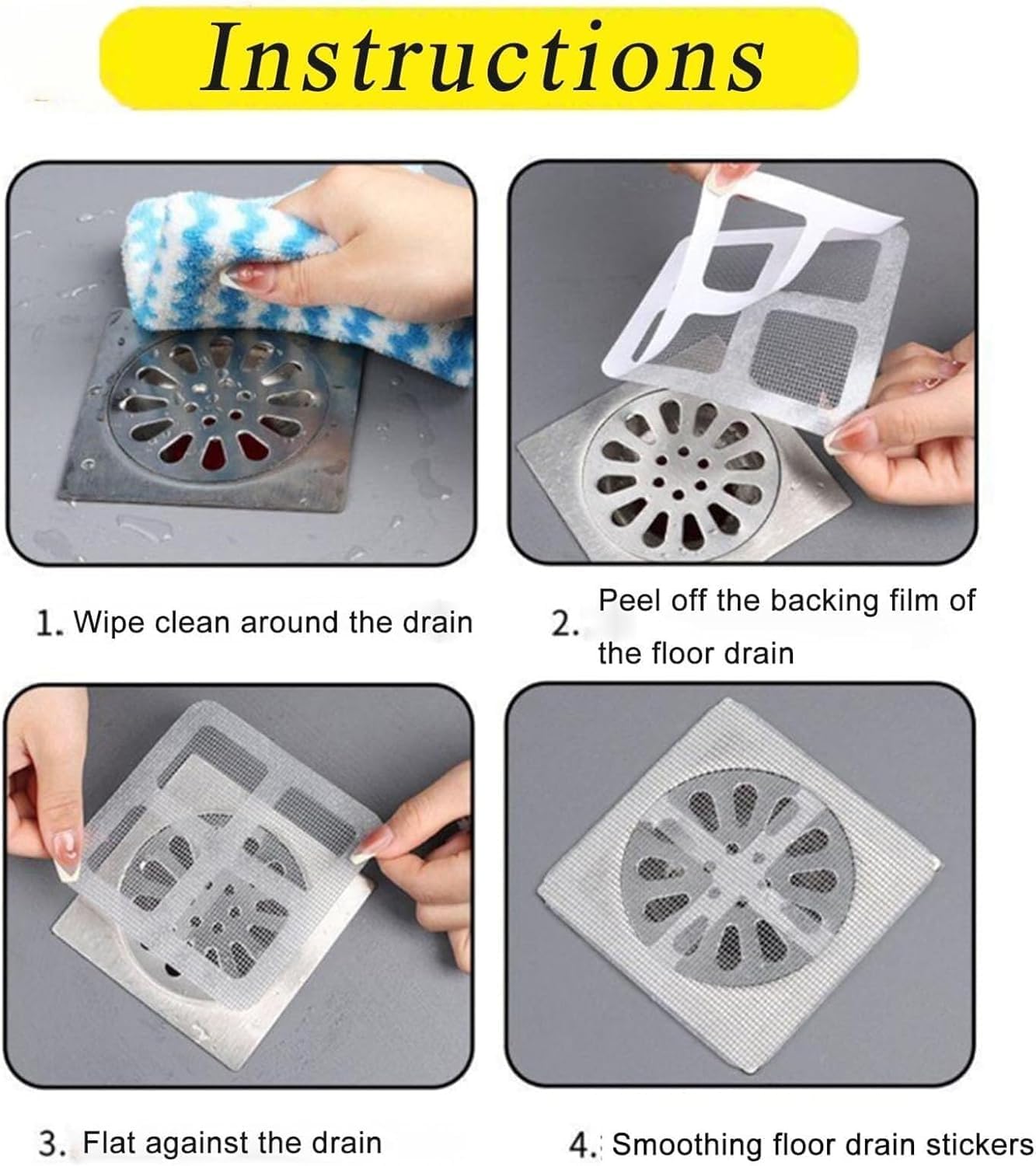 Instructions

1. Wipe clean around the drain

2. Peel off the backing film of the floor drain

3. Flat against the drain

4. Smoothing floor drain stickers