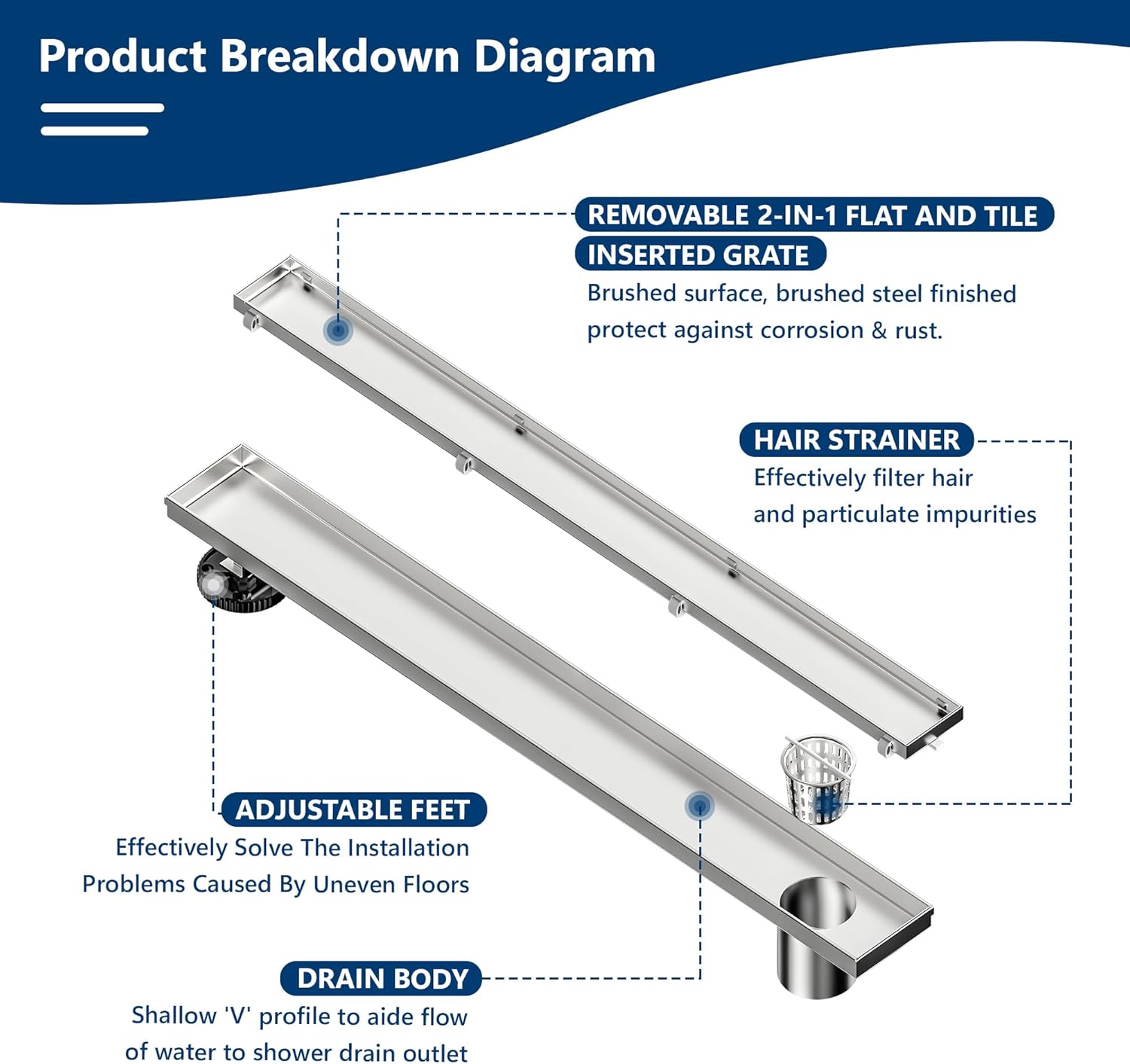 Product Breakdown Diagram

REMOVABLE 2-IN-1 FLAT AND TILE INSERTED GRATE

Brushed surface, brushed steel finished protect against corrosion & rust.

HAIR STRAINER

Effectively filter hair and particulate impurities

ADJUSTABLE FEET

Effectively Solve The Installation Problems Caused By Uneven Floors

DRAIN BODY

Shallow 'V' profile to aide flow of water to shower drain outlet