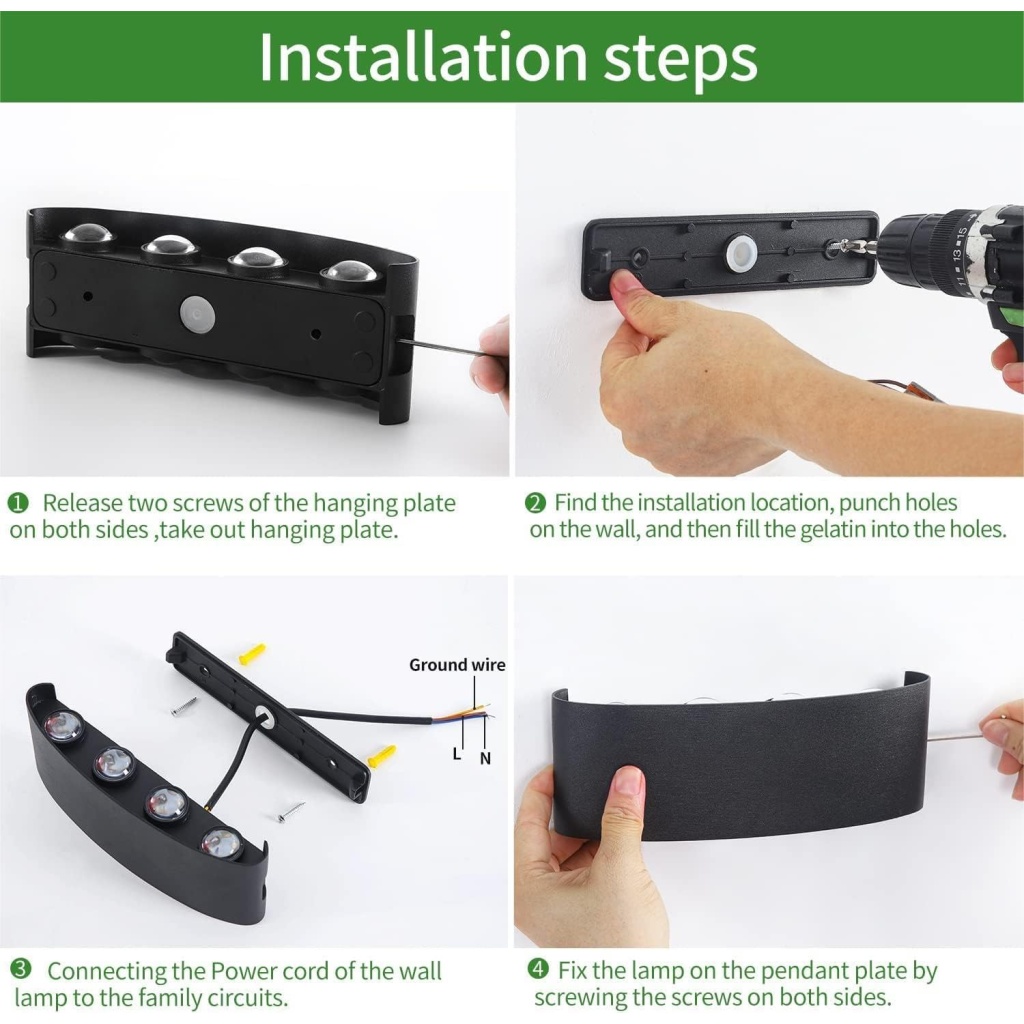 Installation steps

❶ Release two screws of the hanging plate on both sides ,take out hanging plate.

❷ Find the installation location, punch holes on the wall, and then fill the gelatin into the holes.

Ground wire

L

N

❸ Connecting the Power cord of the wall lamp to the family circuits.

❹ Fix the lamp on the pendant plate by screwing the screws on both sides.